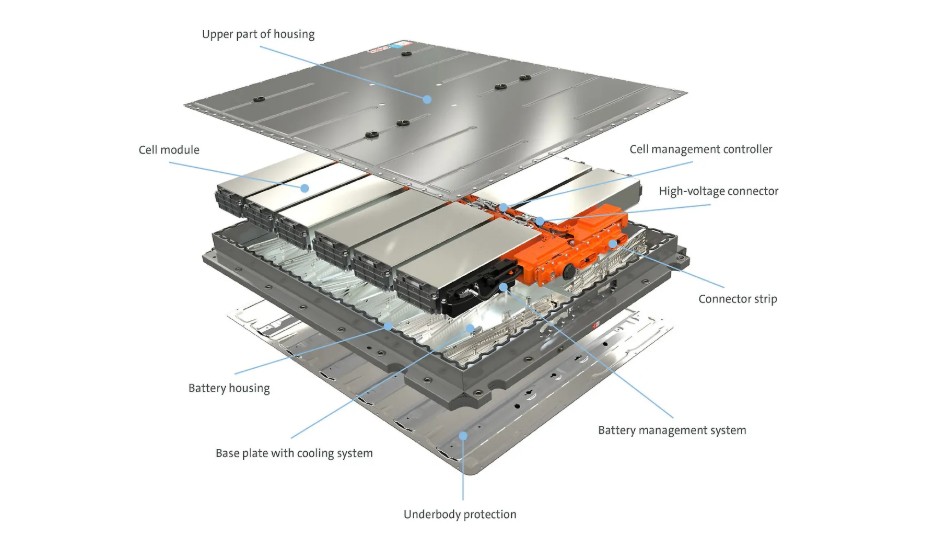 Upper part of housing

Cell module

Cell management controller

High-voltage connector

Connector strip

Battery housing

Battery management system

Base plate with cooling system

Underbody protection